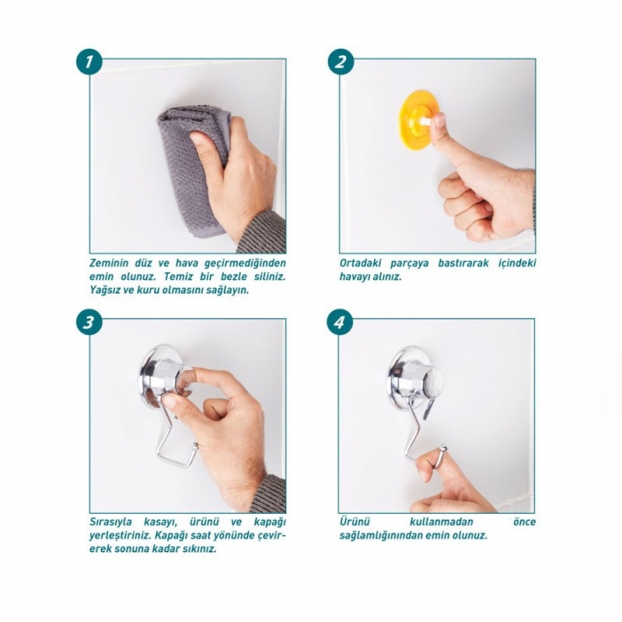 1

Zeminin düz ve hava geçirmediğinden emin olunuz. Temiz bir bezle siliniz. Yağsız ve kuru olmasını sağlayın.

2

Ortadaki parçaya bastırarak içindeki havayı alınız.

3

Sırasıyla kasayı, ürünü ve kapağı yerleştiriniz. Kapağı saat yönünde çevirerek sonuna kadar sıkınız.

4

Ürünü kullanmadan önce sağlamlığınından emin olunuz.