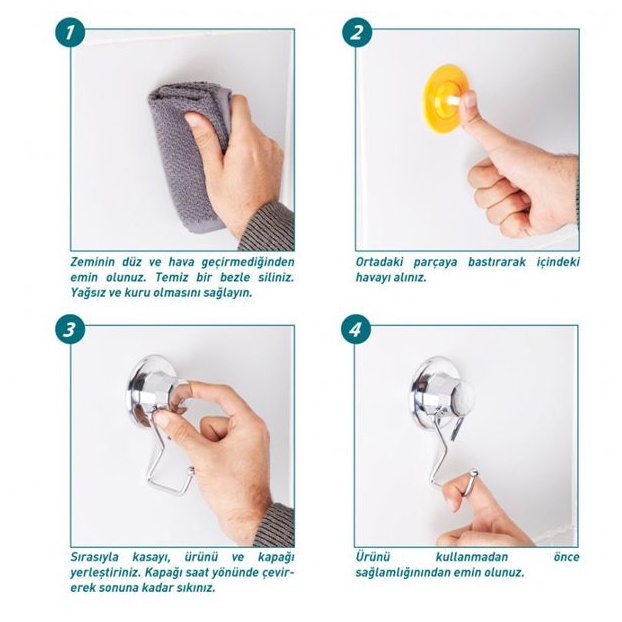 1

Zeminin düz ve hava geçirmediğinden emin olunuz. Temiz bir bezle siliniz. Yağsız ve kuru olmasını sağlayın.

2

Ortadaki parçaya bastırarak içindeki havayı alınız.

3

Sırasıyla kasayı, ürünü ve kapağı yerleştiriniz. Kapağı saat yönünde çevirerek sonuna kadar sıkınız.

4

Ürünü kullanmadan önce sağlamlığınından emin olunuz.