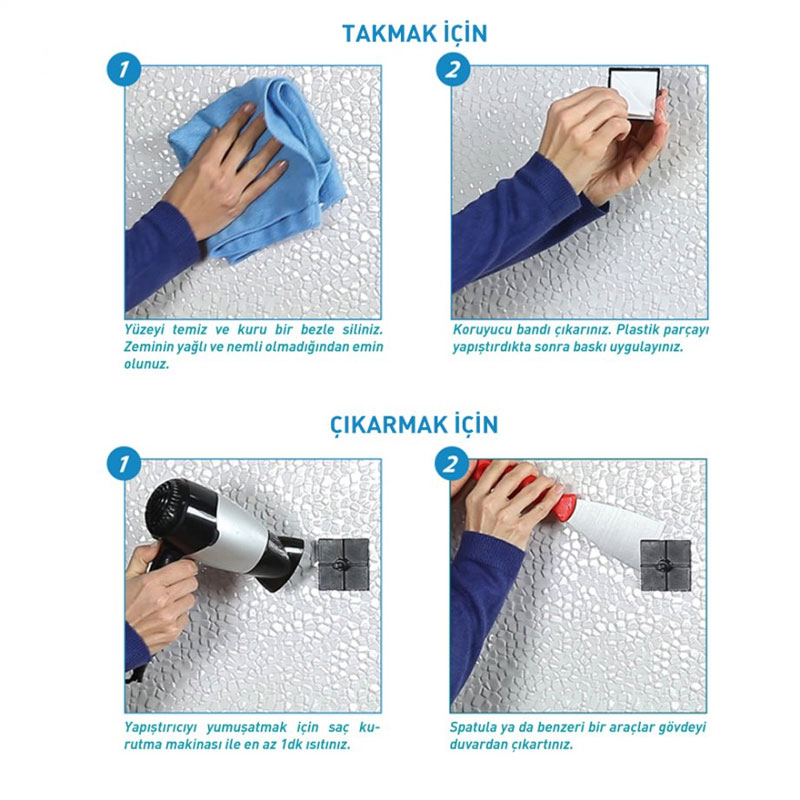 TAKMAK İÇİN

1

Yüzeyi temiz ve kuru bir bezle siliniz. Zeminin yağlı ve nemli olmadığından emin olunuz.

2

Koruyucu bandı çıkarınız. Plastik parçayı yapıştırdıkta sonra baskı uygulayınız.

ÇIKARMAK İÇİN

1

Yapıştırıcıyı yumuşatmak için saç kurutma makinası ile en az 1dk ısıtınız.

2

Spatula ya da benzeri bir araçlar gövdeyi duvardan çıkartınız.