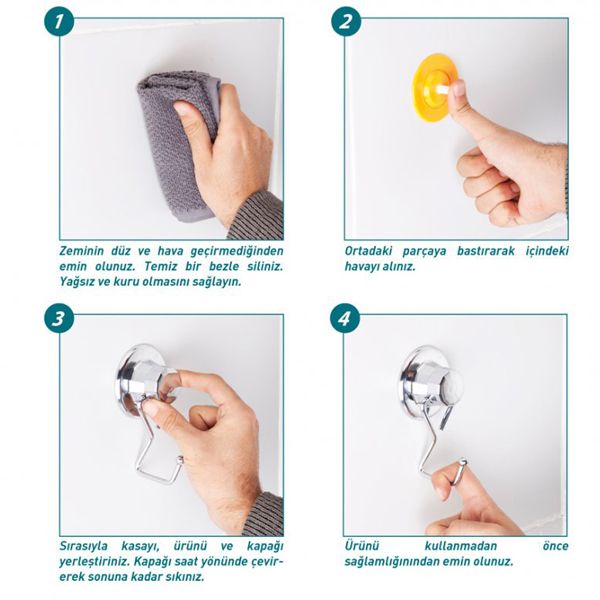 1

Zeminin düz ve hava geçirmediğinden emin olunuz. Temiz bir bezle siliniz. Yağsız ve kuru olmasını sağlayın.

2

Ortadaki parçaya bastırarak içindeki havayı alınız.

3

Sırasıyla kasayı, ürünü ve kapağı yerleştiriniz. Kapağı saat yönünde çevirerek sonuna kadar sıkınız.

4

Ürünü kullanmadan önce sağlamlığınından emin olunuz.