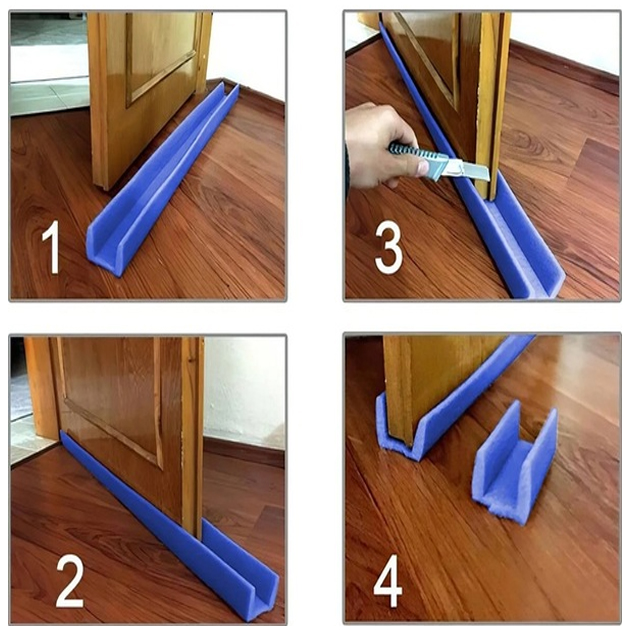 1

3

2

4